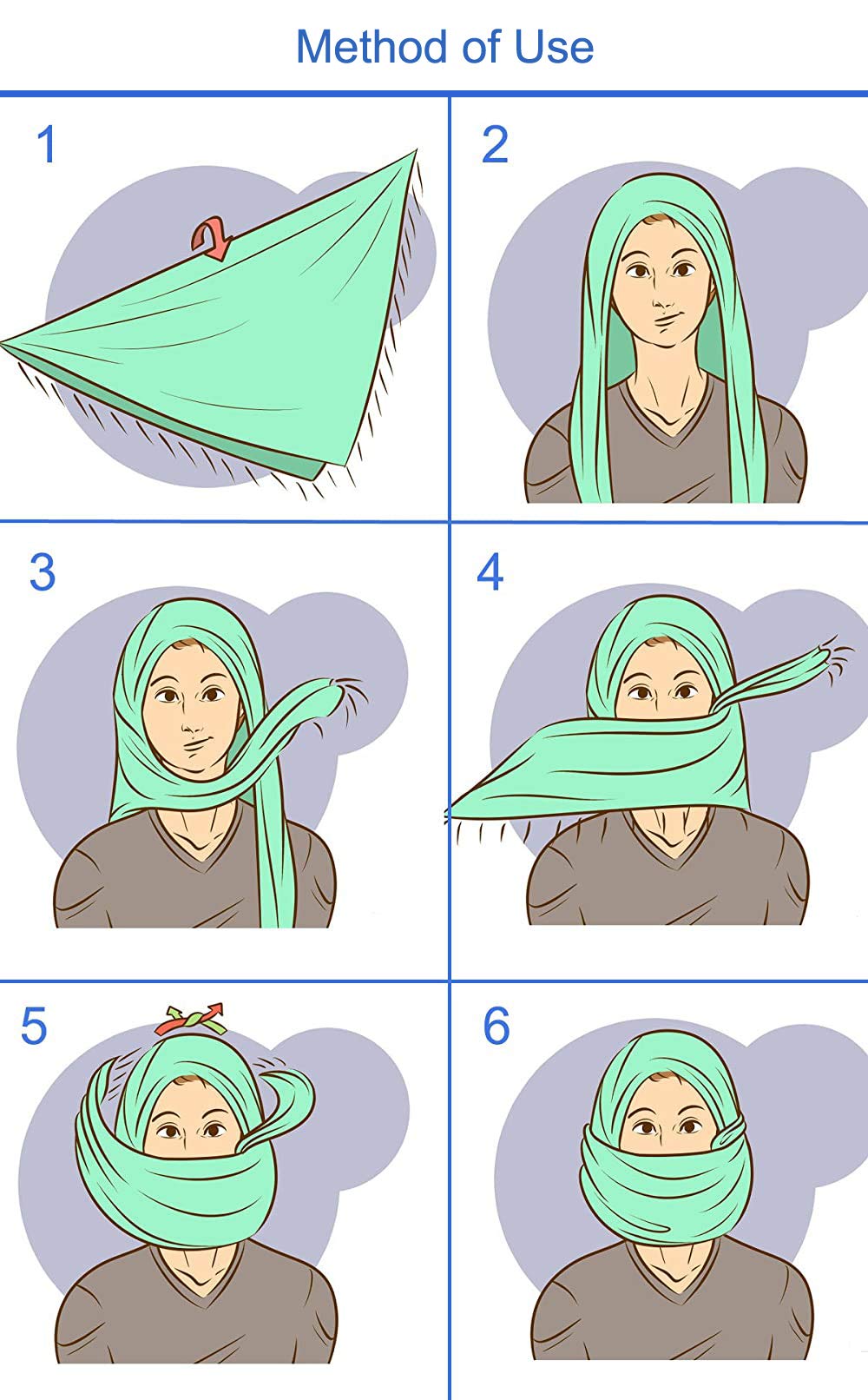 Method of Use

1

2

3

4

5

6