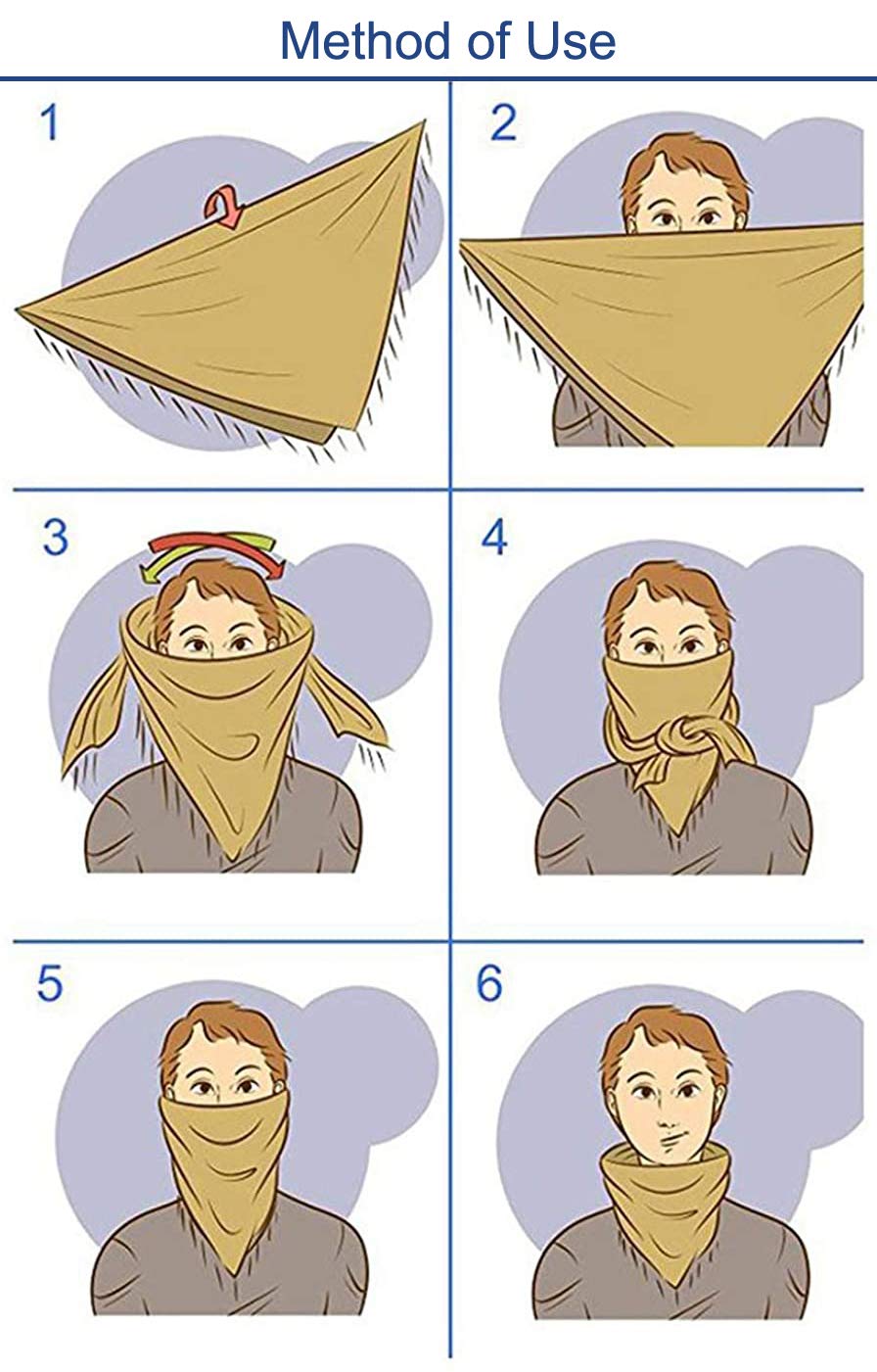 Method of Use

1

2

3

4

5

6