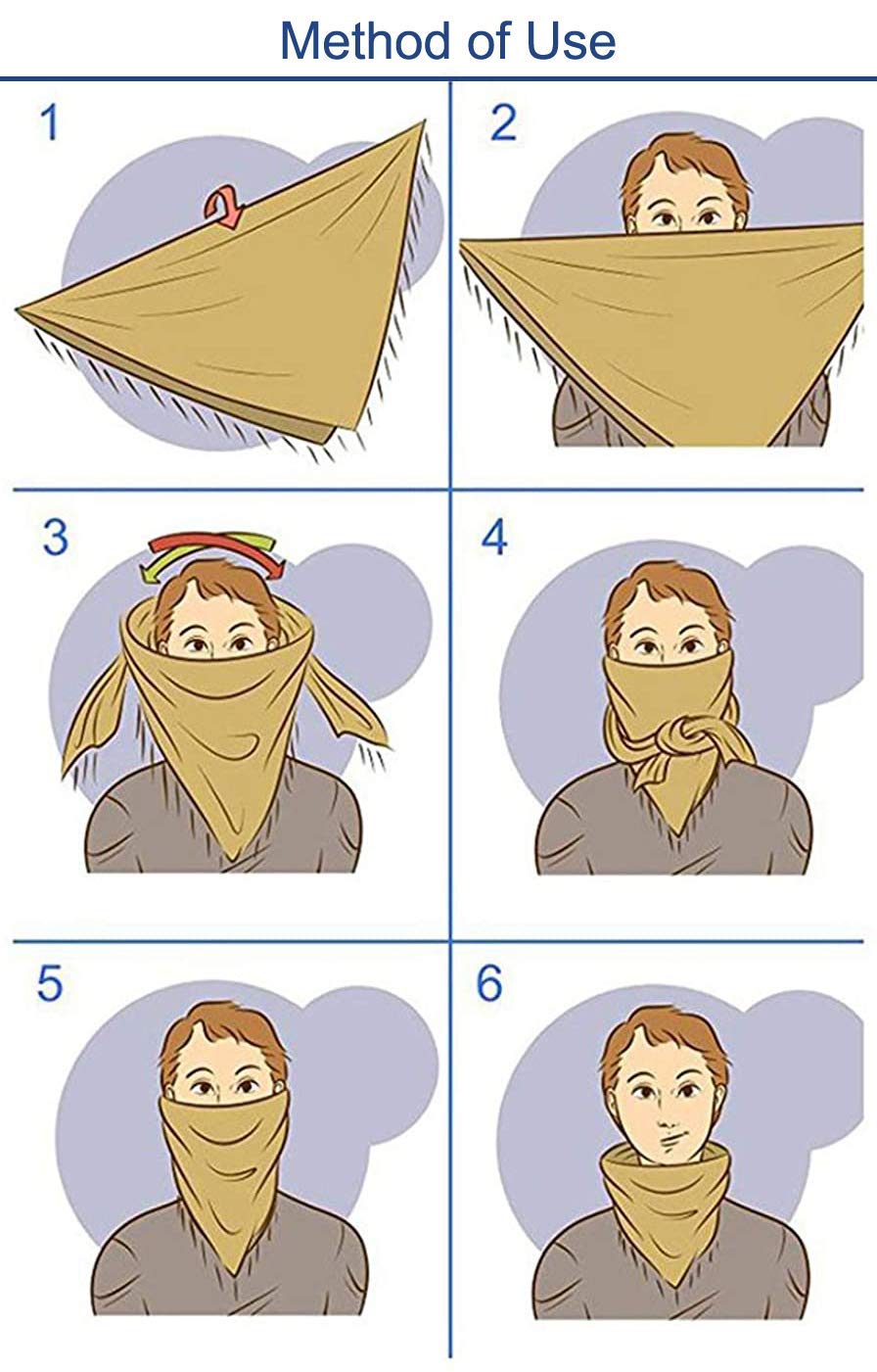 Method of Use

1

2

3

4

5

6